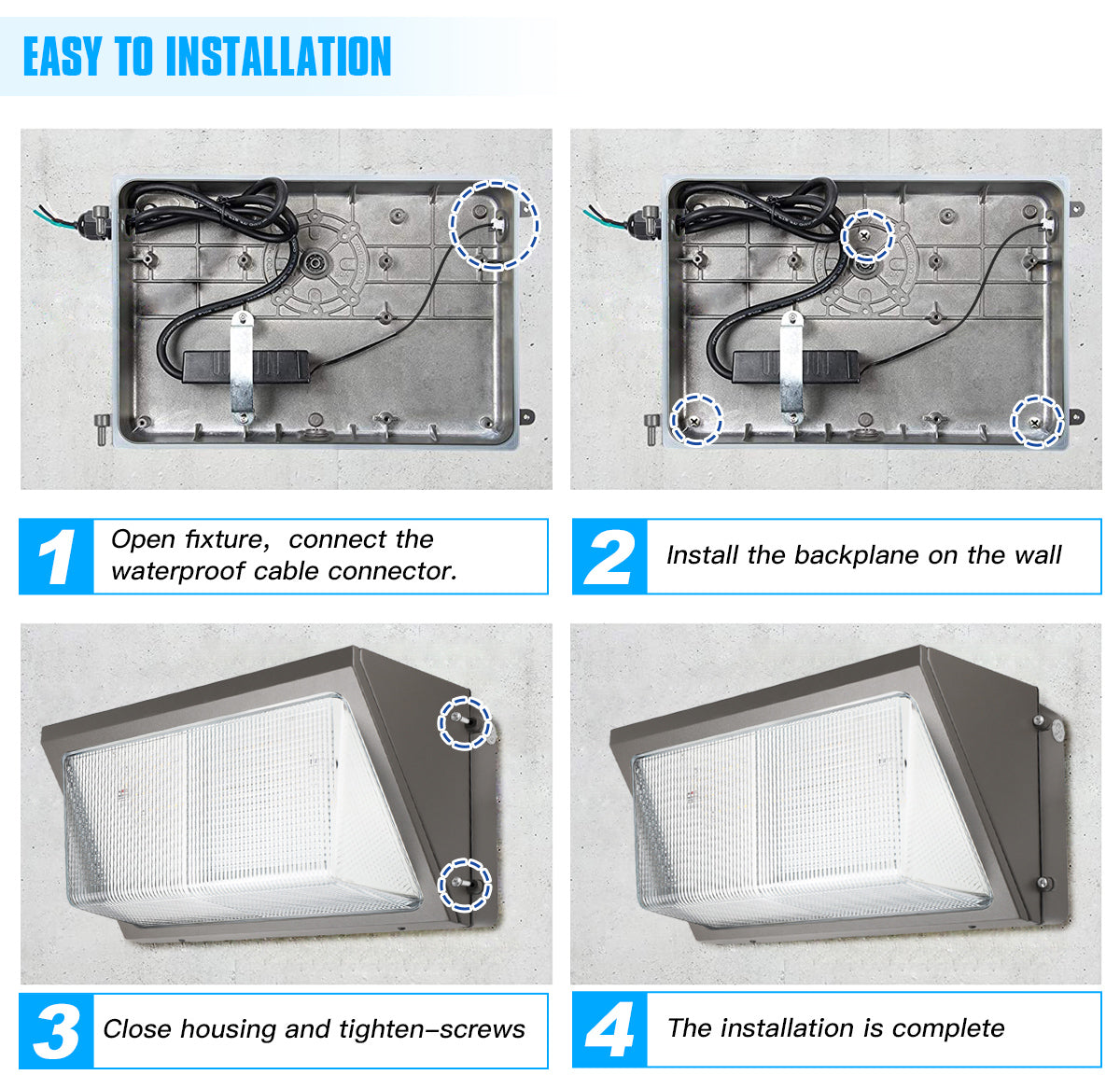 EASY TO INSTALLATION

1 Open fixture, connect the waterproof cable connector.

2 Install the backplane on the wall

3 Close housing and tighten-screws

4 The installation is complete