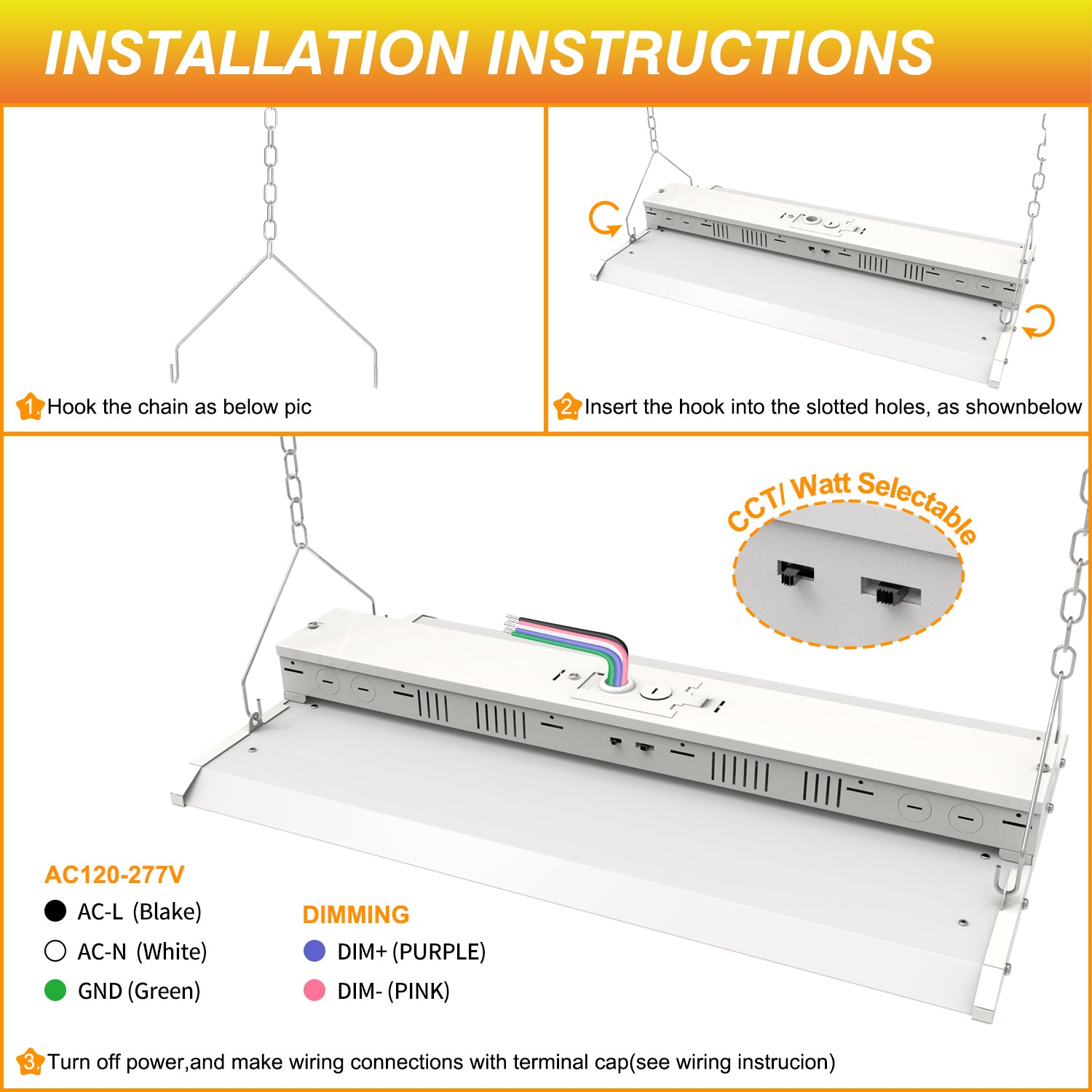 INSTALLATION INSTRUCTIONS

1. Hook the chain as below pic

2. Insert the hook into the slotted holes, as shownbelow

CCT/ Watt Selectable

AC120-277V
AC-L (Blake)
AC-N (White)
GND (Green)

DIMMING
DIM+ (PURPLE)
DIM- (PINK)

3. Turn off power,and make wiring connections with terminal cap(see wiring instrucion)