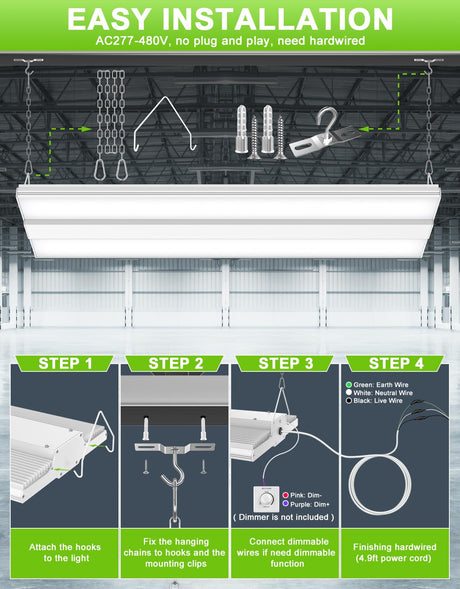 EASY INSTALLATION

AC277-480V, no plug and play, need hardwired

STEP 1

Attach the hooks to the light

STEP 2

Fix the hanging chains to hooks and the mounting clips

STEP 3

Pink: Dim-
Purple: Dim+
( Dimmer is not included )

Connect dimmable wires if need dimmable function

STEP 4

Green: Earth Wire
White: Neutral Wire
Black: Live Wire

Finishing hardwired (4.9ft power cord)