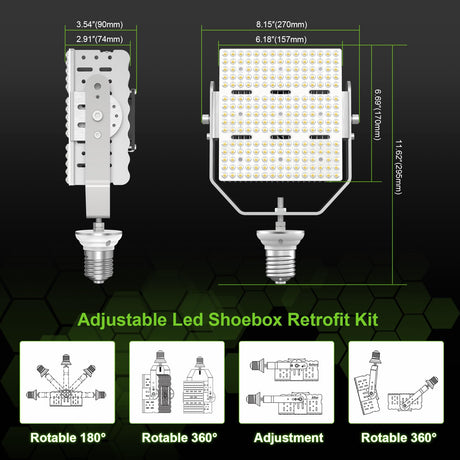 3.54"(90mm)
2.91"(74mm)
8.15"(270mm)
6.18"(157mm)
6.69"(170mm)
11.62"(295mm)

Adjustable Led Shoebox Retrofit Kit

Rotable 180°
Rotable 360°
Adjustment
Rotable 360°