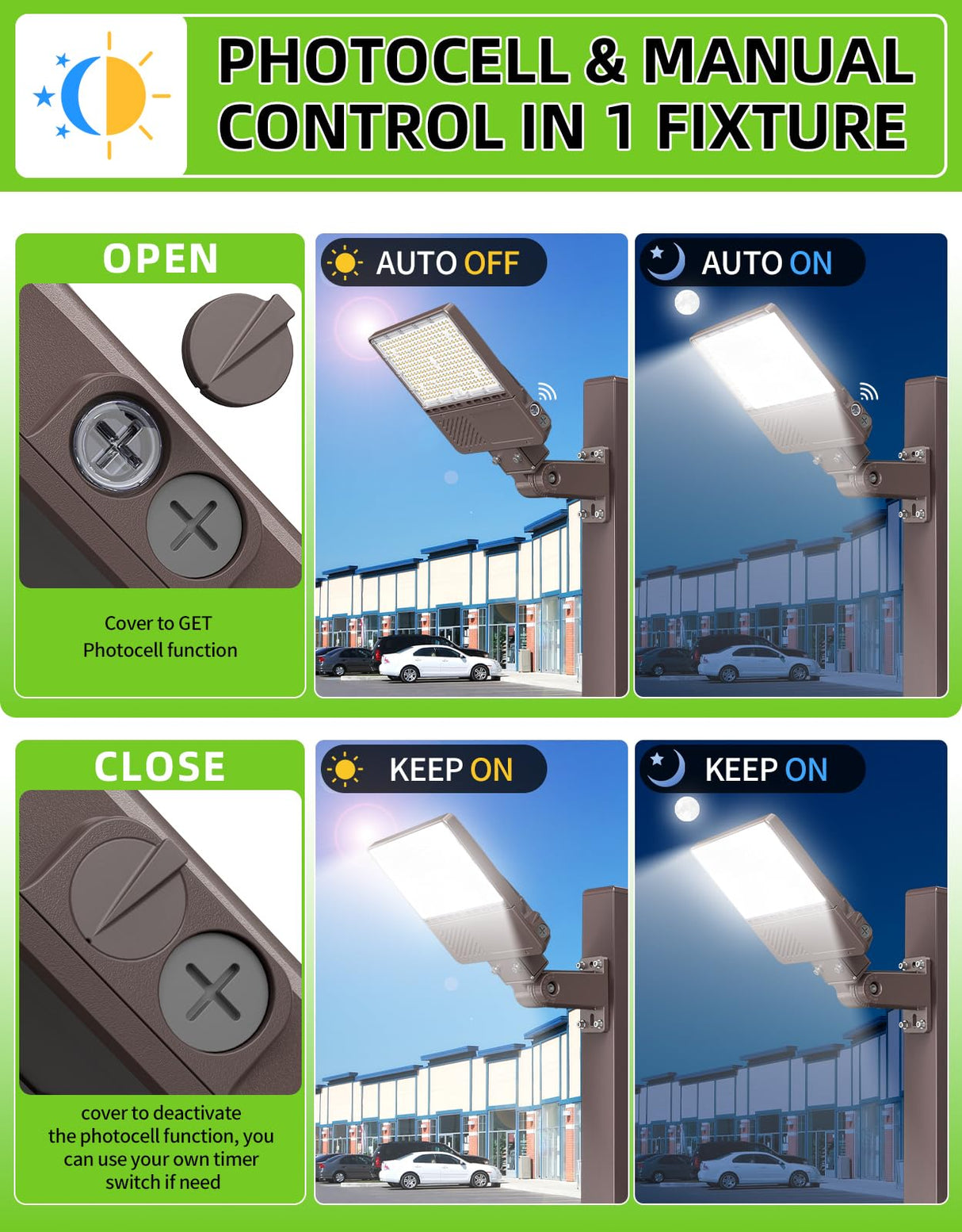 PHOTOCELL & MANUAL CONTROL IN 1 FIXTURE

OPEN

Cover to GET Photocell function

AUTO OFF

AUTO ON

CLOSE

cover to deactivate the photocell function, you can use your own timer switch if need

KEEP ON

KEEP ON