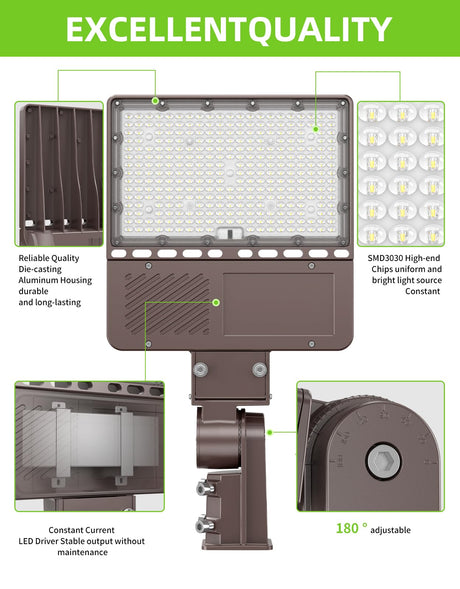 EXCELLENTQUALITY

Reliable Quality
Die-casting
Aluminum Housing
durable
and long-lasting

SMD3030 High-end
Chips uniform and
bright light source
Constant

Constant Current
LED Driver Stable output without
maintenance

180 ° adjustable