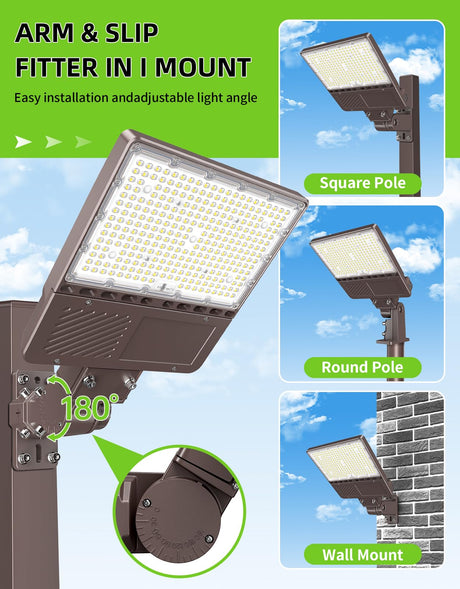 ARM & SLIP FITTER IN I MOUNT

Easy installation andadjustable light angle

180°

Square Pole

Round Pole

Wall Mount