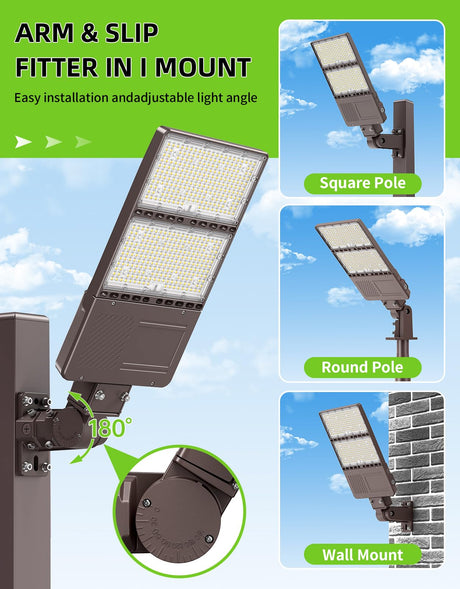 ARM & SLIP FITTER IN I MOUNT

Easy installation andadjustable light angle

180°

Square Pole

Round Pole

Wall Mount