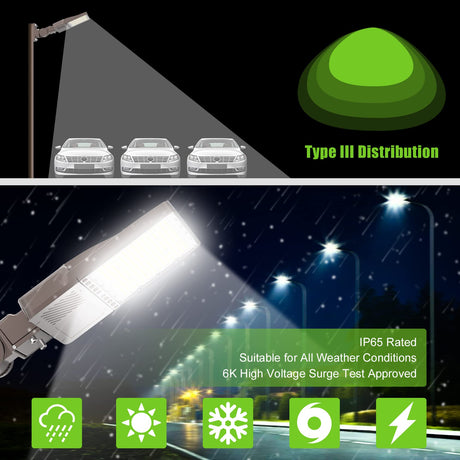 Type III Distribution

IP65 Rated
Suitable for All Weather Conditions
6K High Voltage Surge Test Approved