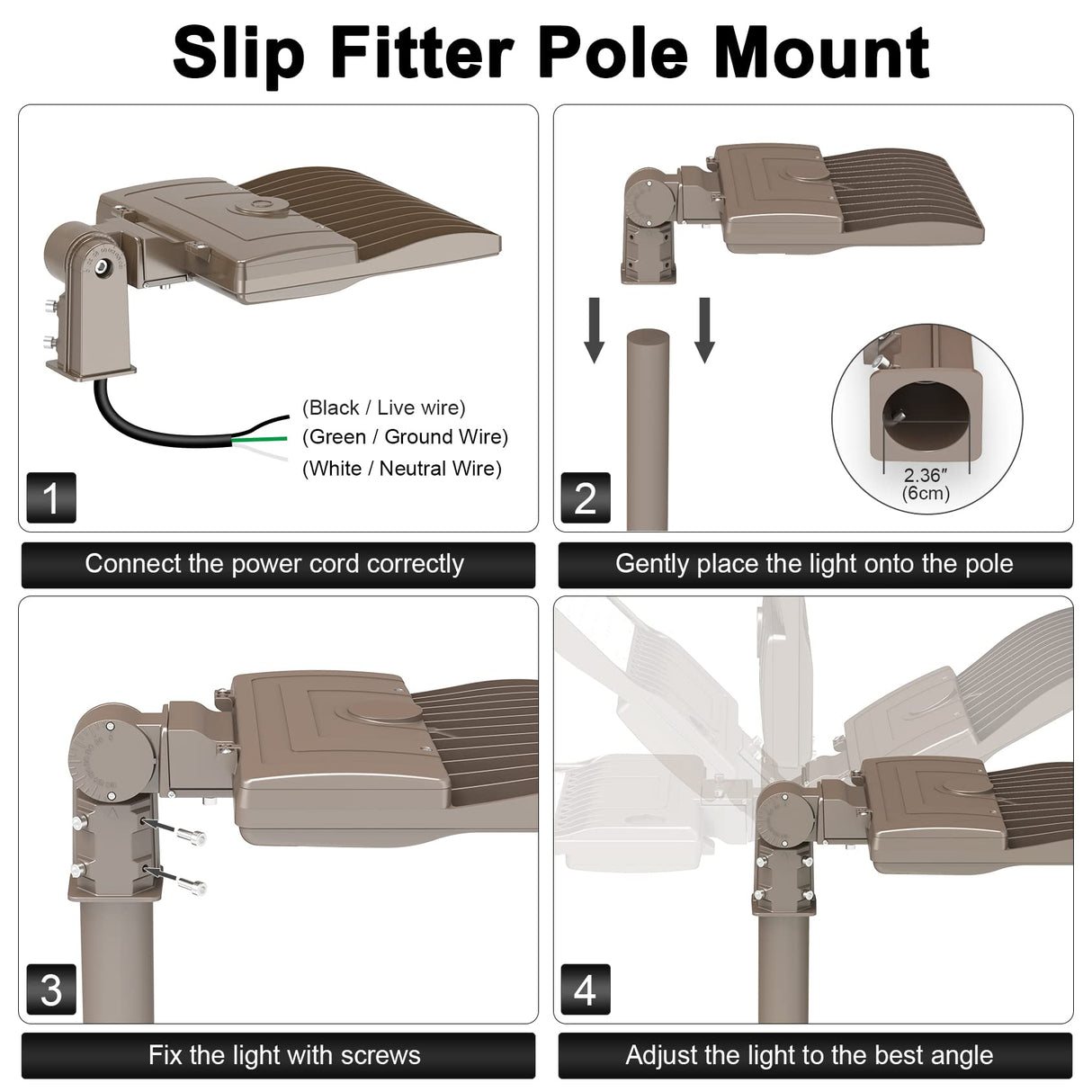 Slip Fitter Pole Mount

(Black / Live wire)
(Green / Ground Wire)
(White / Neutral Wire)

1

Connect the power cord correctly

2.36″
(6cm)

2

Gently place the light onto the pole

3

Fix the light with screws

4

Adjust the light to the best angle