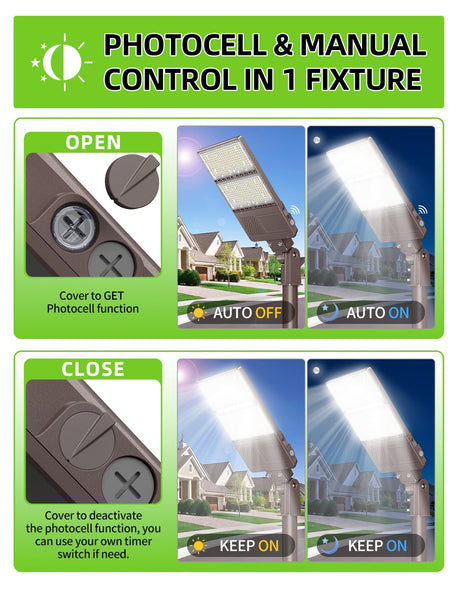 PHOTOCELL & MANUAL CONTROL IN 1 FIXTURE

OPEN

Cover to GET Photocell function

AUTO OFF

AUTO ON

CLOSE

Cover to deactivate the photocell function, you can use your own timer switch if need.

KEEP ON

KEEP ON