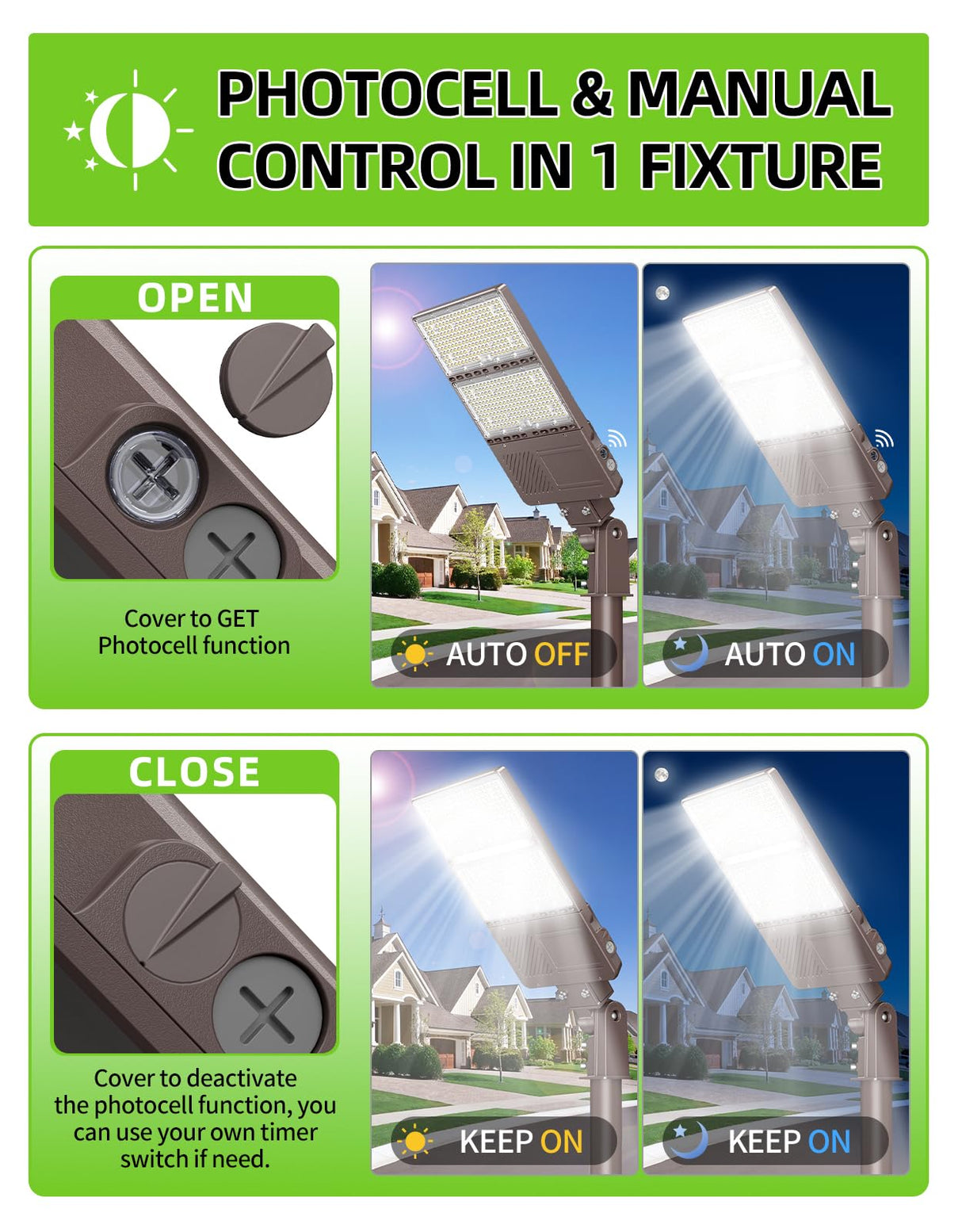 PHOTOCELL & MANUAL CONTROL IN 1 FIXTURE

OPEN

Cover to GET Photocell function

AUTO OFF

AUTO ON

CLOSE

Cover to deactivate the photocell function, you can use your own timer switch if need.

KEEP ON

KEEP ON