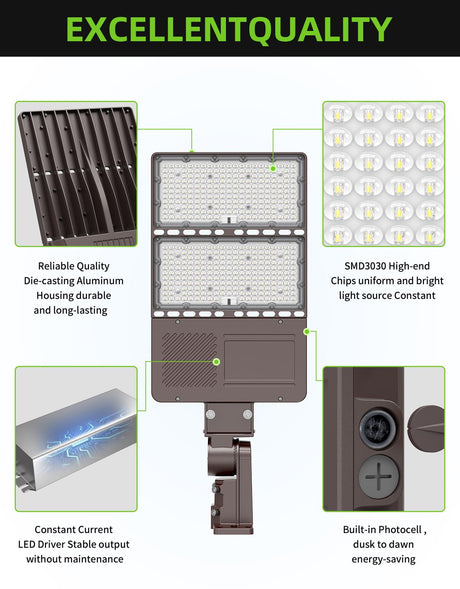 EXCELLENTQUALITY

Reliable Quality Die-casting Aluminum Housing durable and long-lasting

SMD3030 High-end Chips uniform and bright light source Constant

Constant Current LED Driver Stable output without maintenance

Built-in Photocell , dusk to dawn energy-saving