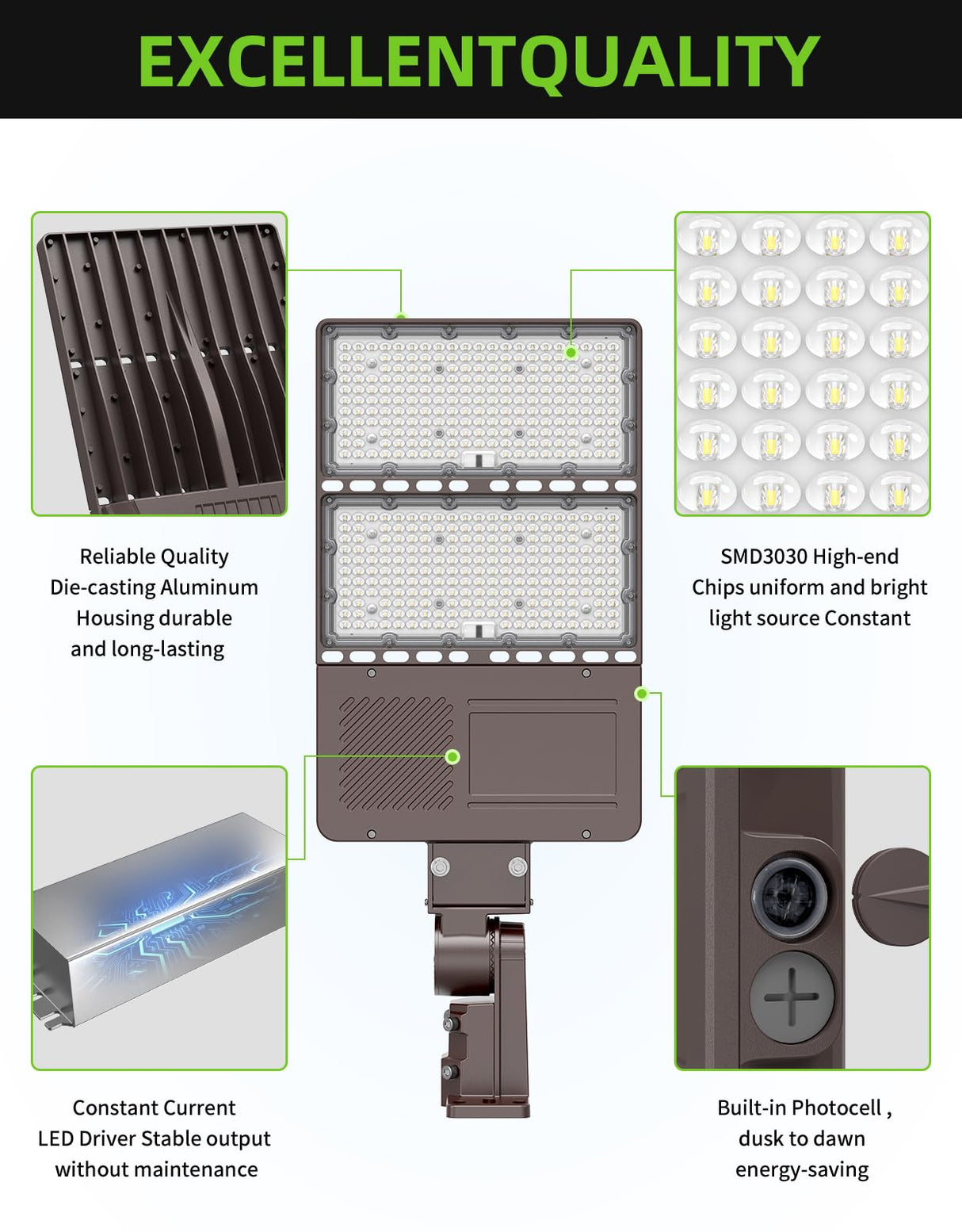 EXCELLENTQUALITY

Reliable Quality Die-casting Aluminum Housing durable and long-lasting

SMD3030 High-end Chips uniform and bright light source Constant

Constant Current LED Driver Stable output without maintenance

Built-in Photocell , dusk to dawn energy-saving