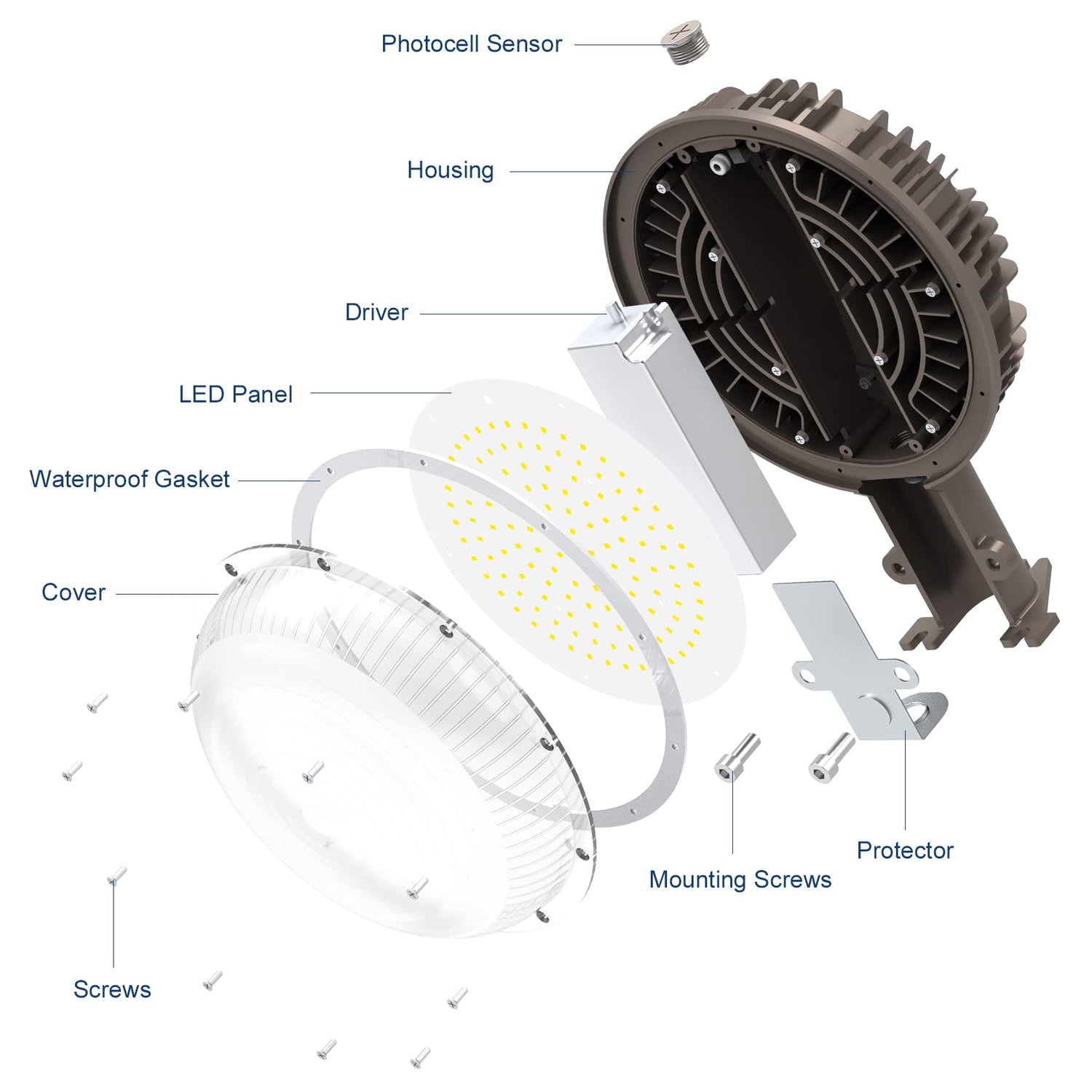 Photocell Sensor

Housing

Driver

LED Panel

Waterproof Gasket

Cover

Protector

Mounting Screws

Screws