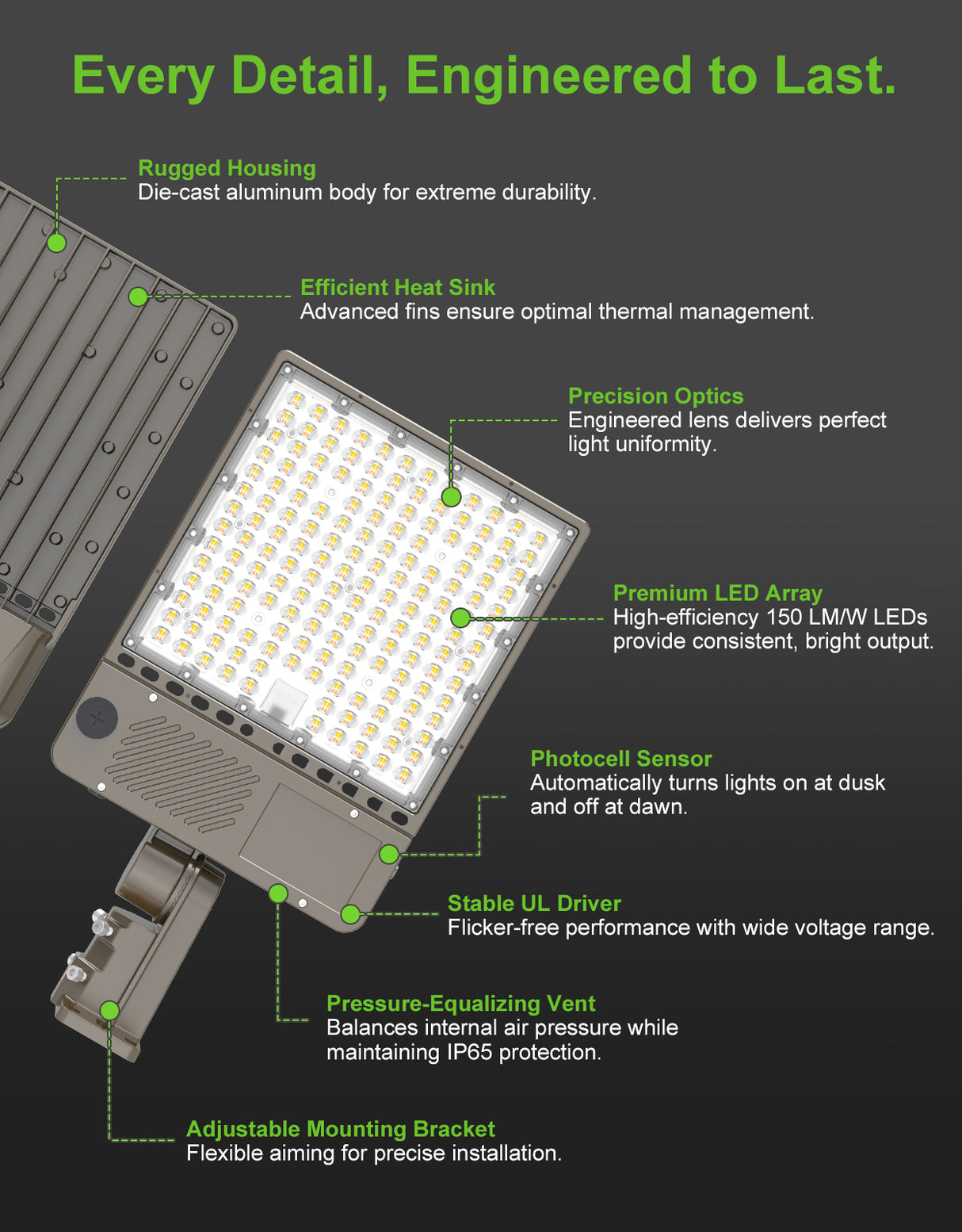 Every Detail, Engineered to Last.

Rugged Housing
Die-cast aluminum body for extreme durability.

Efficient Heat Sink
Advanced fins ensure optimal thermal management.

Precision Optics
Engineered lens delivers perfect light uniformity.

Premium LED Array
High-efficiency 150 LM/W LEDs provide consistent, bright output.

Photocell Sensor
Automatically turns lights on at dusk and off at dawn.

Stable UL Driver
Flicker-free performance with wide voltage range.

Pressure-Equalizing Vent
Balances internal air pressure while maintaining IP65 protection.

Adjustable Mounting Bracket
Flexible aiming for precise installation.