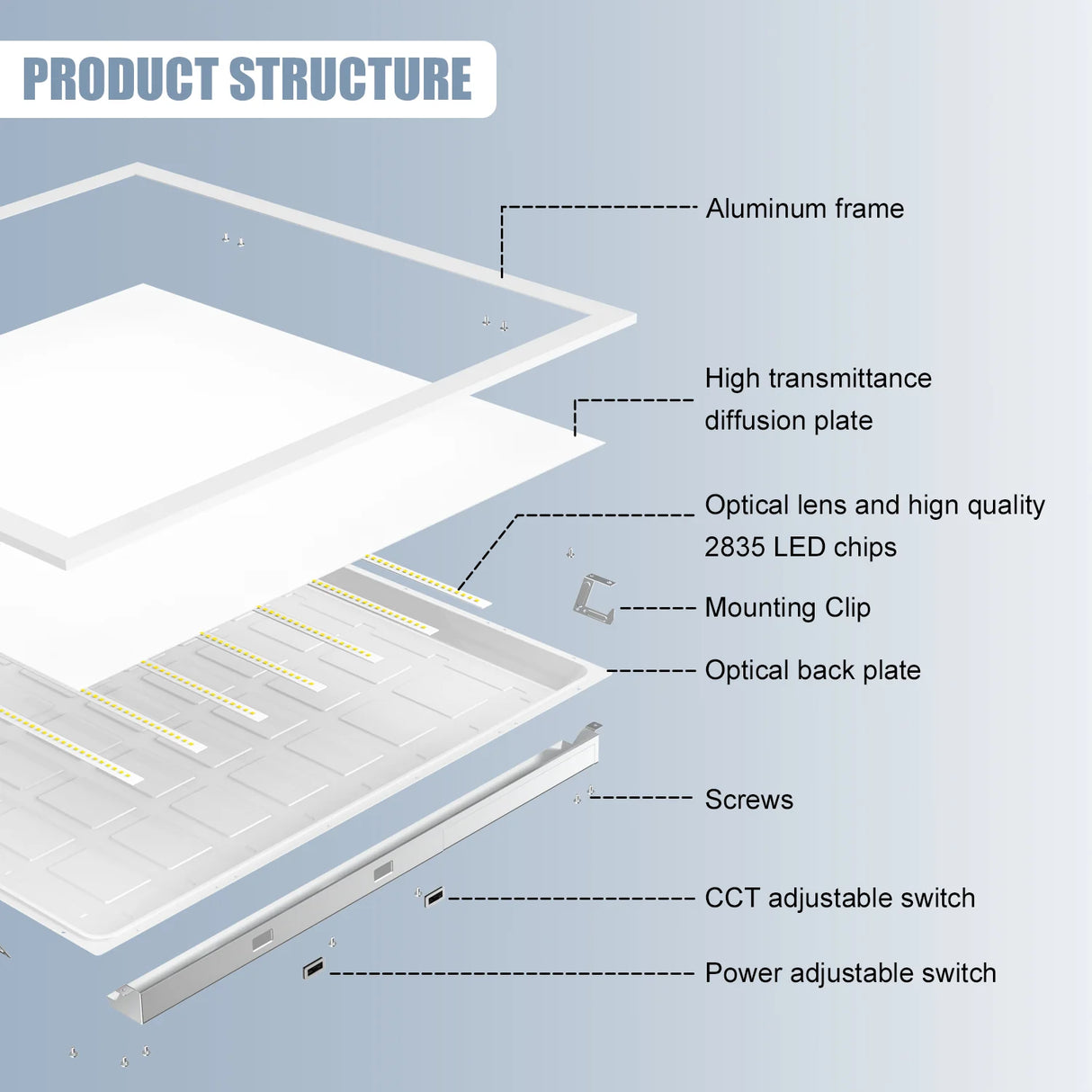 PRODUCT STRUCTURE

Aluminum frame

High transmittance diffusion plate

Optical lens and hign quality 2835 LED chips

Mounting Clip

Optical back plate

Screws

CCT adjustable switch

Power adjustable switch