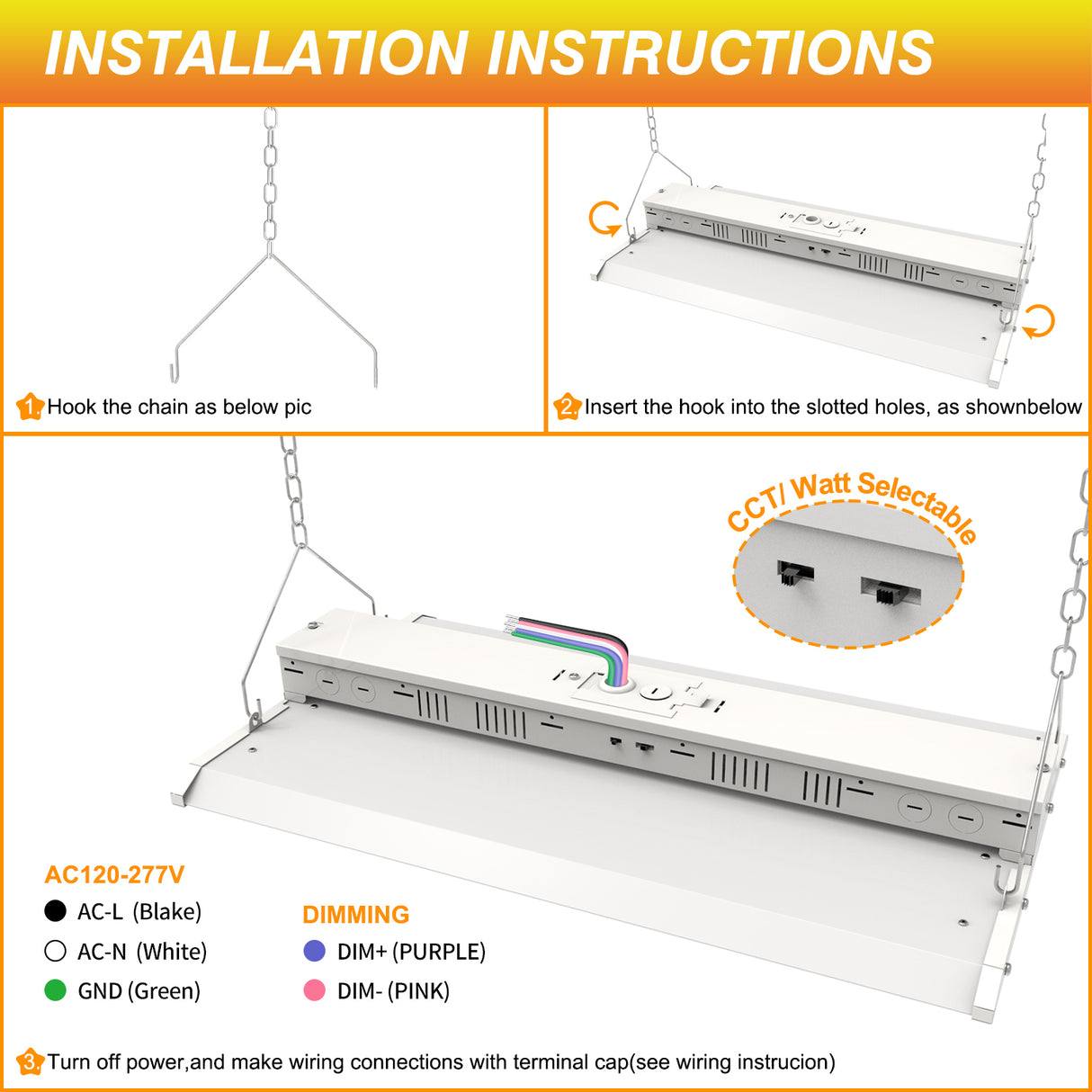 INSTALLATION INSTRUCTIONS

1. Hook the chain as below pic

2. Insert the hook into the slotted holes, as shownbelow

CCT/ Watt Selectable

AC120-277V
AC-L (Blake)
AC-N (White)
GND (Green)

DIMMING
DIM+ (PURPLE)
DIM- (PINK)

3. Turn off power,and make wiring connections with terminal cap(see wiring instrucion)