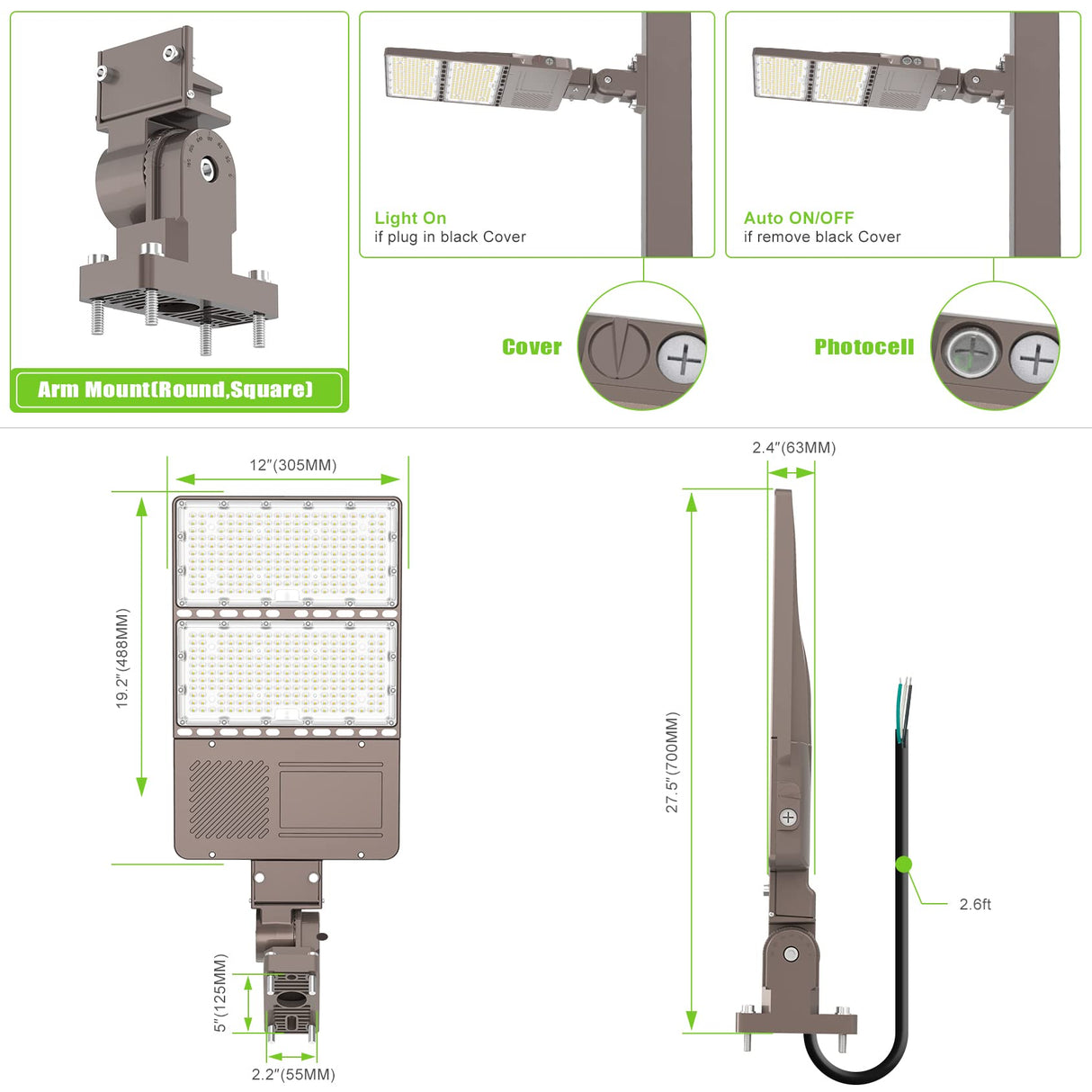 Arm Mount(Round,Square)

Light On
if plug in black Cover

Auto ON/OFF
if remove black Cover

Cover

Photocell

12"(305MM)

19.2"(488MM)

5"(125MM)

2.2"(55MM)

2.4"(63MM)

27.5"(700MM)

2.6ft