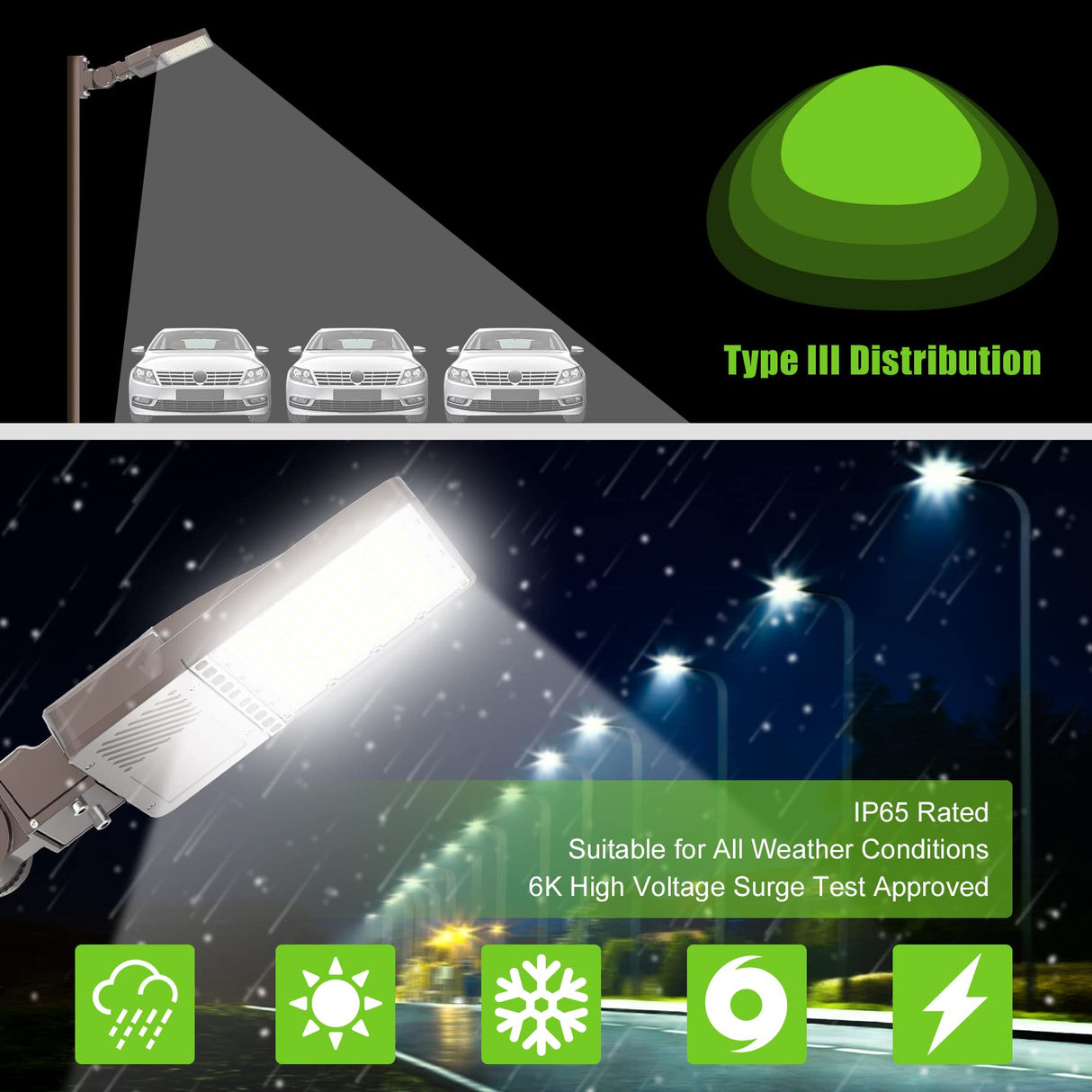 Type III Distribution

IP65 Rated
Suitable for All Weather Conditions
6K High Voltage Surge Test Approved